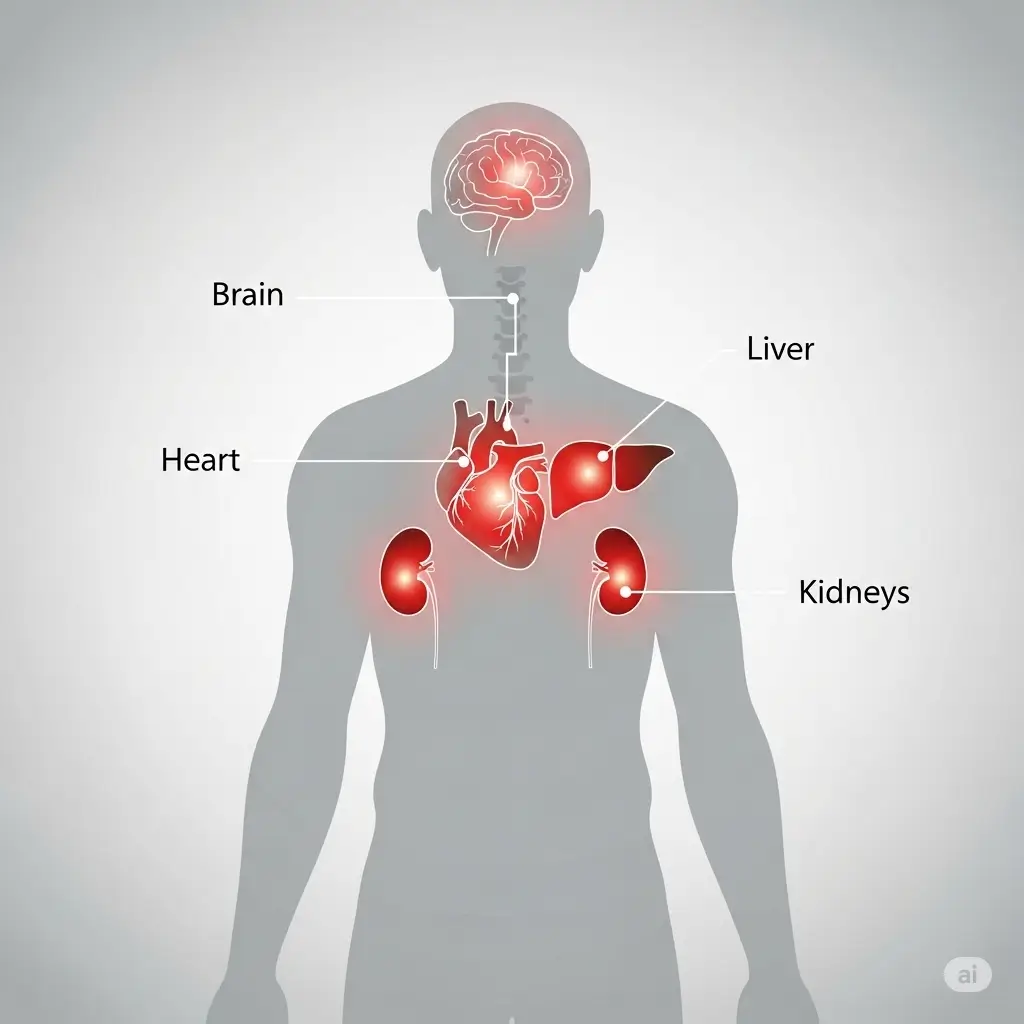 Brain

Liver

Heart

Kidneys

ai