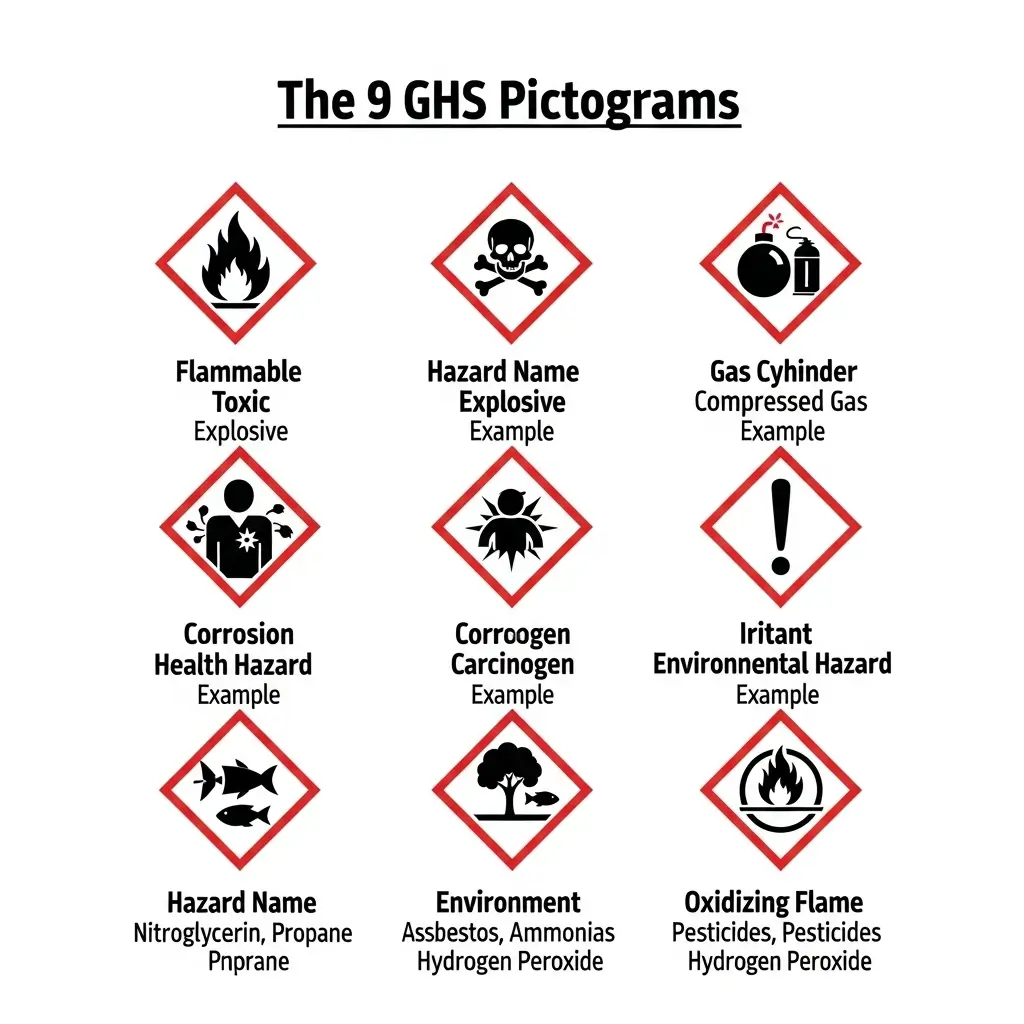 The 9 GHS Pictograms

Flammable
Toxic
Explosive

Hazard Name
Explosive
Example

Gas Cyhinder
Compressed Gas
Example

Corrosion
Health Hazard
Example

Corroogen
Carcinogen
Example

Iritant
Environnental Hazard
Example

Hazard Name
Nitroglycerin, Propane
Pnprane

Environment
Assbestos, Ammonias
Hydrogen Peroxide

Oxidizing Flame
Pesticides, Pesticides
Hydrogen Peroxide