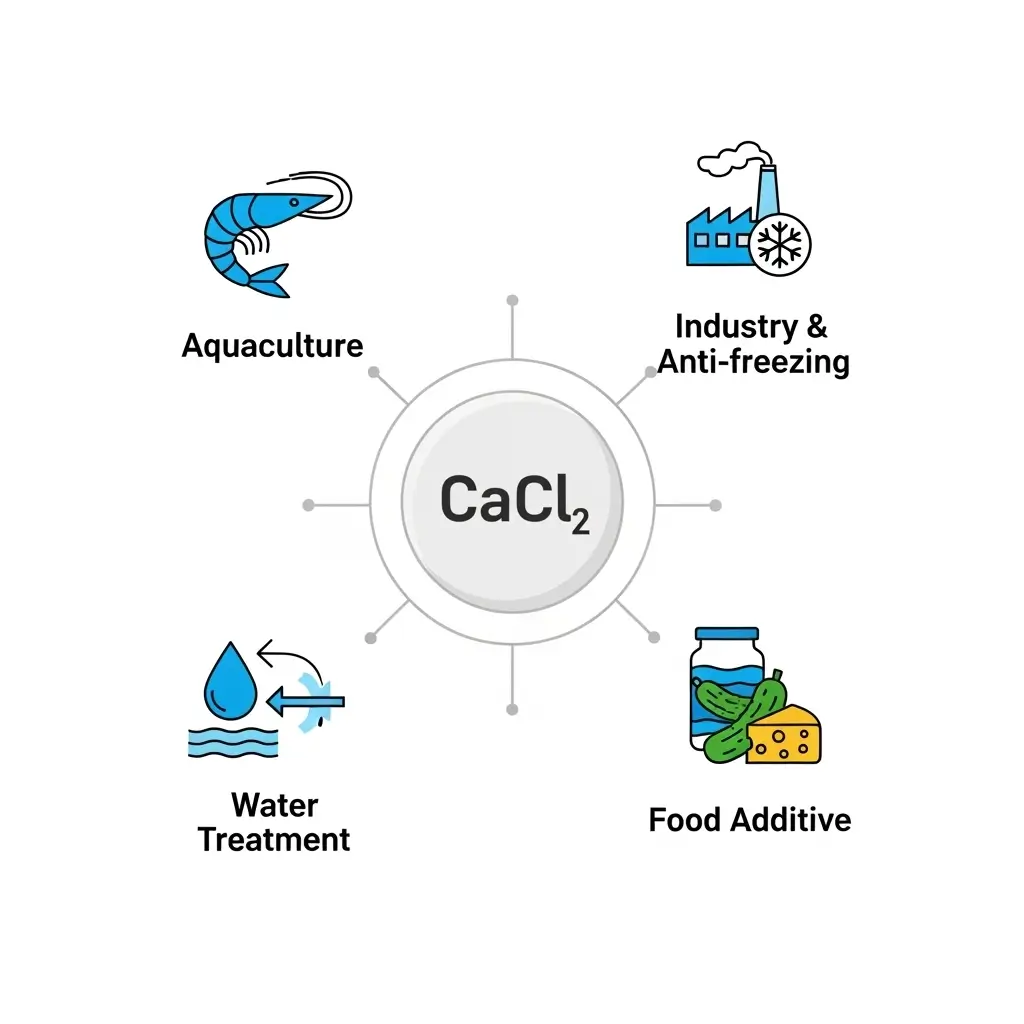 Aquaculture

Industry & Anti-freezing

$CaCl_2$

Water Treatment

Food Additive